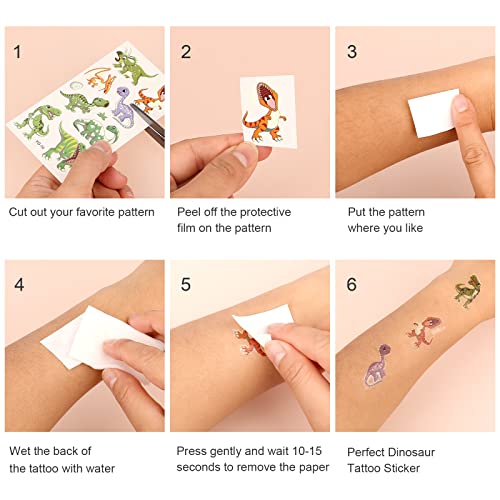 1

Cut out your favorite pattern

2

Peel off the protective film on the pattern

3

Put the pattern where you like

4

Wet the back of the tattoo with water

5

Press gently and wait 10-15 seconds to remove the paper

6

Perfect Dinosaur Tattoo Sticker