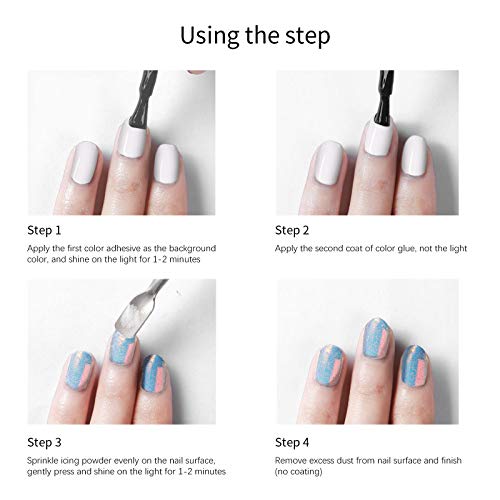 Using the step

Step 1

Apply the first color adhesive as the background color, and shine on the light for 1-2 minutes

Step 2

Apply the second coat of color glue, not the light

Step 3

Sprinkle icing powder evenly on the nail surface, gently press and shine on the light for 1-2 minutes

Step 4

Remove excess dust from nail surface and finish (no coating)