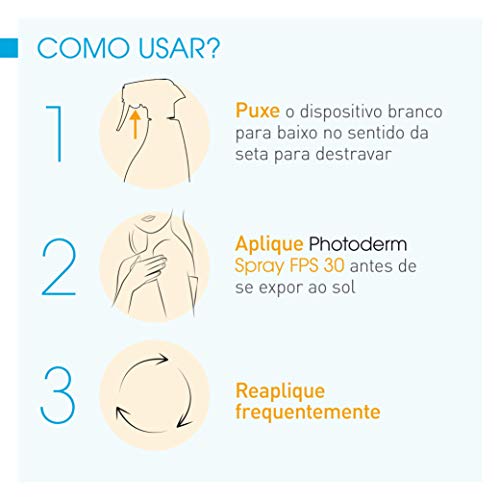 COMO USAR?

1

Puxe o dispositivo branco para baixo no sentido da seta para destravar

2

Aplique Photoderm Spray FPS 30 antes de se expor ao sol

3

Reaplique frequentemente