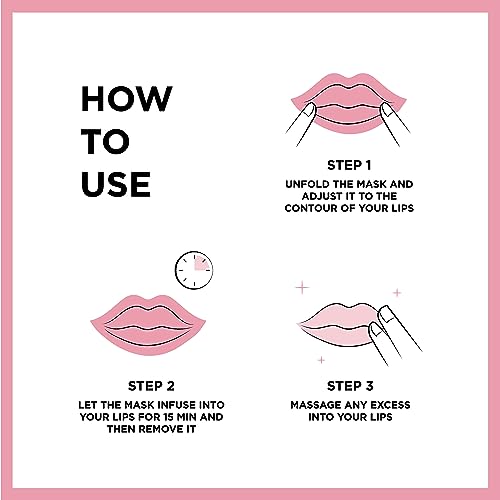 HOW TO USE

STEP 1
UNFOLD THE MASK AND ADJUST IT TO THE CONTOUR OF YOUR LIPS

STEP 2
LET THE MASK INFUSE INTO YOUR LIPS FOR 15 MIN AND THEN REMOVE IT

STEP 3
MASSAGE ANY EXCESS INTO YOUR LIPS