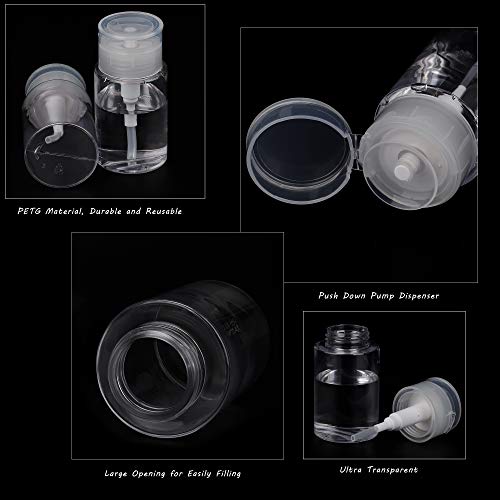 PETG Material, Durable and Reusable

Push Down Pump Dispenser

Large Opening for Easily Filling

Ultra Transparent