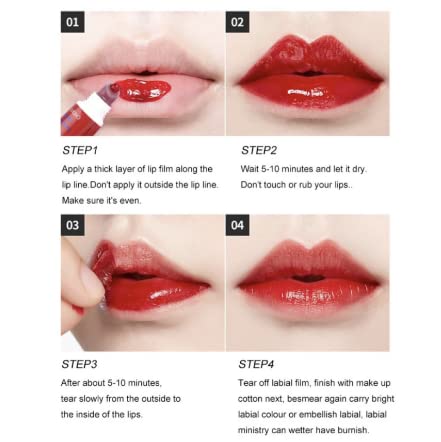 01

STEP1
Apply a thick layer of lip film along the lip line.Don't apply it outside the lip line. Make sure it's even.

02

STEP2
Wait 5-10 minutes and let it dry. Don't touch or rub your lips..

03

STEP3
After about 5-10 minutes, tear slowly from the outside to the inside of the lips.

04

STEP4
Tear off labial film, finish with make up cotton next, besmear again carry bright labial colour or embellish labial, labial ministry can wetter have burnish.