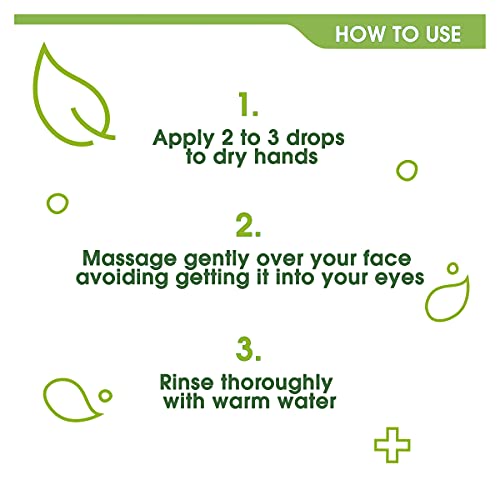 HOW TO USE

1.
Apply 2 to 3 drops to dry hands

2.
Massage gently over your face avoiding getting it into your eyes

3.
Rinse thoroughly with warm water