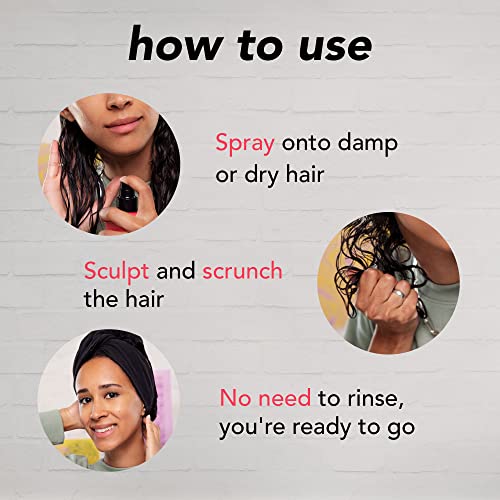 how to use

Spray onto damp or dry hair

Sculpt and scrunch the hair

No need to rinse, you're ready to go