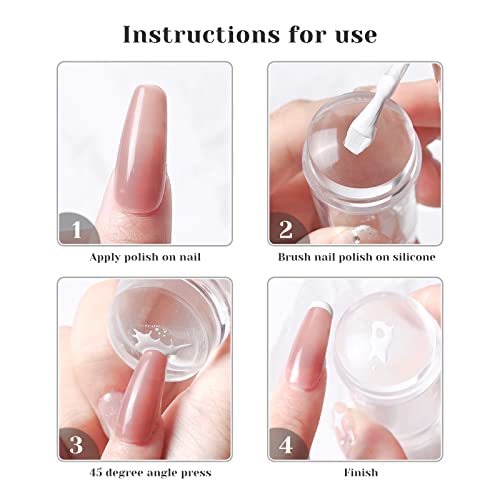 Instructions for use

1

Apply polish on nail

2

Brush nail polish on silicone

3

45 degree angle press

4

Finish