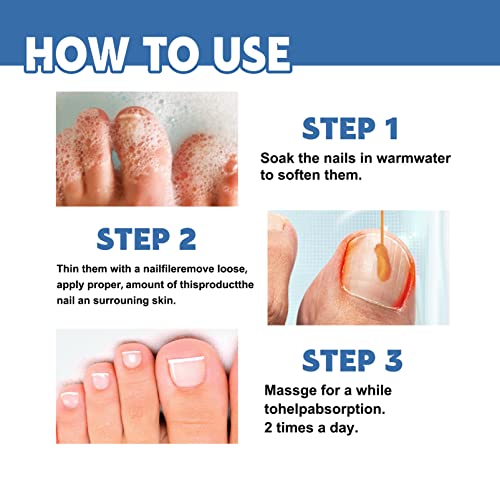 HOW TO USE

STEP 1

Soak the nails in warmwater to soften them.

STEP 2

Thin them with a nailfileremove loose, apply proper, amount of thisproductthe nail an surrouning skin.

STEP 3

Massge for a while tohelpabsorption.
2 times a day.