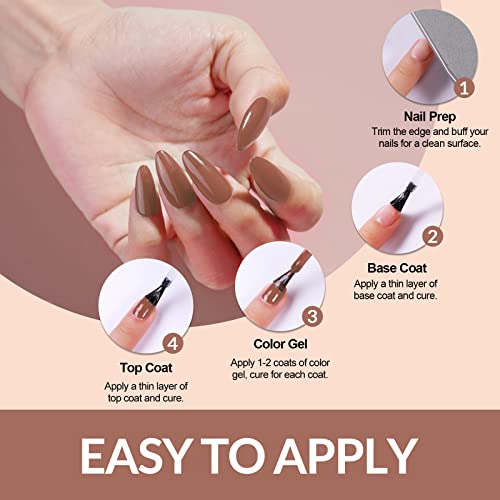 1
Nail Prep
Trim the edge and buff your nails for a clean surface.

2
Base Coat
Apply a thin layer of base coat and cure.

3
Color Gel
Apply 1-2 coats of color gel, cure for each coat.

4
Top Coat
Apply a thin layer of top coat and cure.

EASY TO APPLY