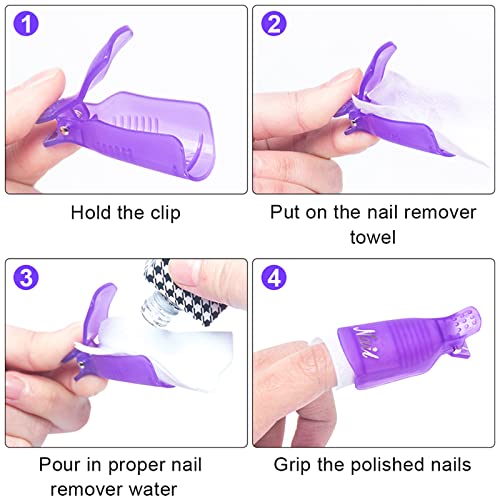 1

Hold the clip

2

Put on the nail remover towel

3

Pour in proper nail remover water

4

Nail

Grip the polished nails