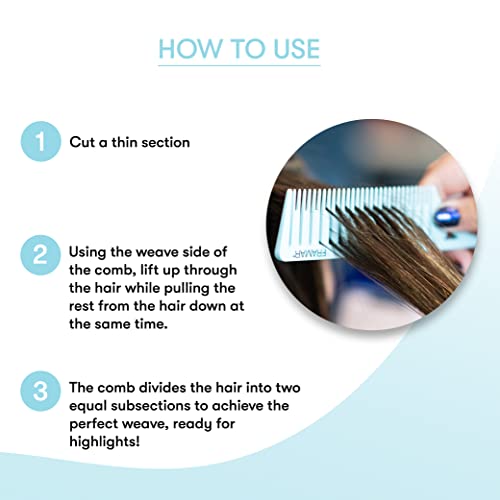 HOW TO USE

1 Cut a thin section

2 Using the weave side of the comb, lift up through the hair while pulling the rest from the hair down at the same time.

3 The comb divides the hair into two equal subsections to achieve the perfect weave, ready for highlights!

FRAMAR