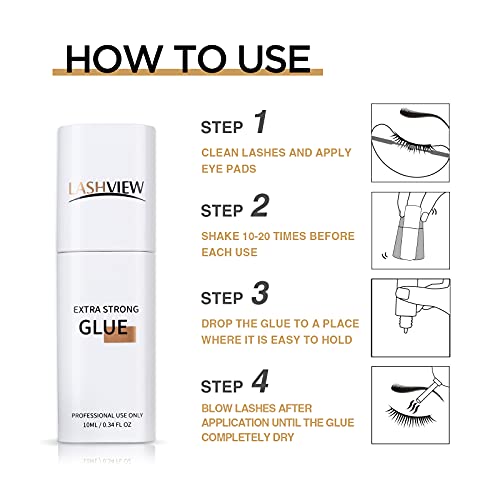 HOW TO USE

LASHVIEW

EXTRA STRONG
GLUE

PROFESSIONAL USE ONLY
10ML / 0.34 FL OZ

STEP 1
CLEAN LASHES AND APPLY EYE PADS

STEP 2
SHAKE 10-20 TIMES BEFORE EACH USE

STEP 3
DROP THE GLUE TO A PLACE WHERE IT IS EASY TO HOLD

STEP 4
BLOW LASHES AFTER APPLICATION UNTIL THE GLUE COMPLETELY DRY