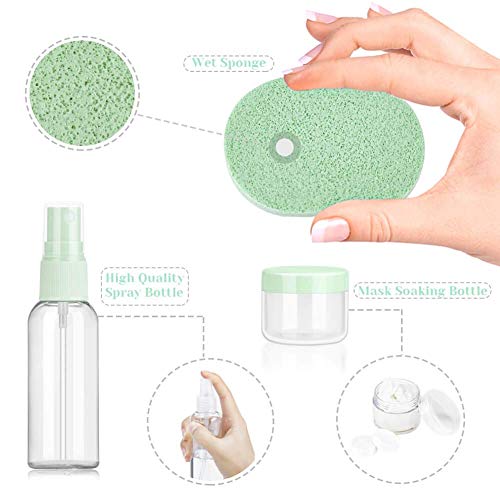 Wet Sponge

High Quality Spray Bottle

Mask Soaking Bottle