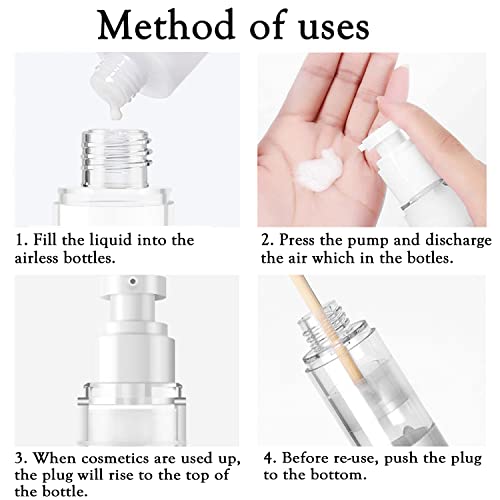 Method of uses

1. Fill the liquid into the airless bottles.

2. Press the pump and discharge the air which in the botles.

3. When cosmetics are used up, the plug will rise to the top of the bottle.

4. Before re-use, push the plug to the bottom.