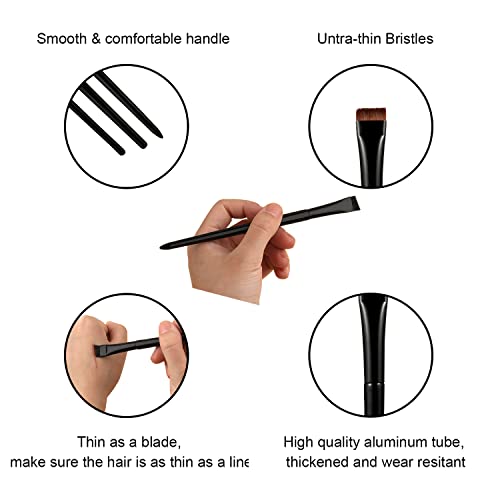 Smooth & comfortable handle

Untra-thin Bristles

Thin as a blade,
make sure the hair is as thin as a line

High quality aluminum tube,
thickened and wear resitant