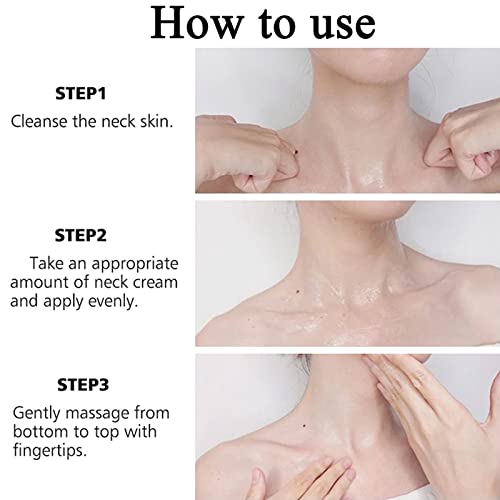 How to use

STEP1
Cleanse the neck skin.

STEP2
Take an appropriate amount of neck cream and apply evenly.

STEP3
Gently massage from bottom to top with fingertips.