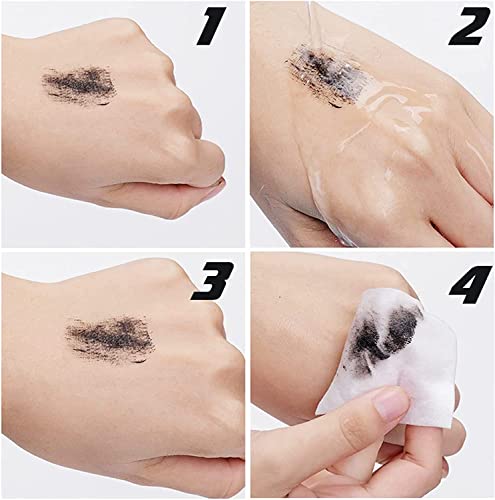 1

2

3

4