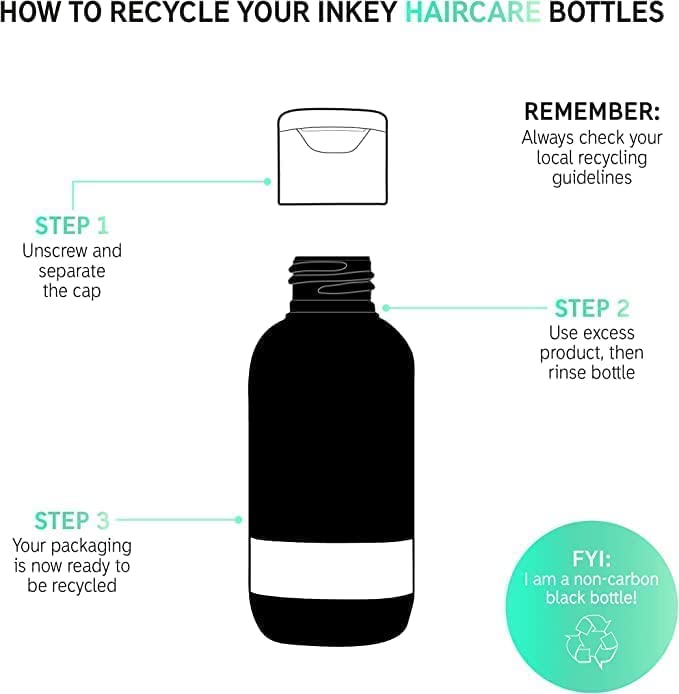 HOW TO RECYCLE YOUR INKEY HAIRCARE BOTTLES

REMEMBER:
Always check your local recycling guidelines

STEP 1
Unscrew and separate the cap

STEP 2
Use excess product, then rinse bottle

STEP 3
Your packaging is now ready to be recycled

FYI:
I am a non-carbon black bottle!