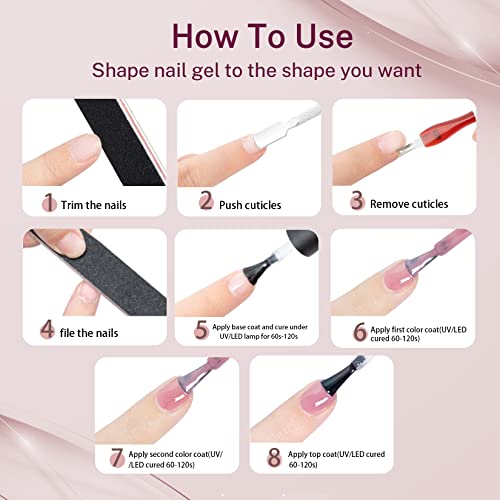 How To Use

Shape nail gel to the shape you want

1 Trim the nails

2 Push cuticles

3 Remove cuticles

4 file the nails

5 Apply base coat and cure under UV/LED lamp for 60s-120s

6 Apply first color coat(UV/LED cured 60-120s)

7 Apply second color coat(UV/ /LED cured 60-120s)

8 Apply top coat(UV/LED cured 60-120s)