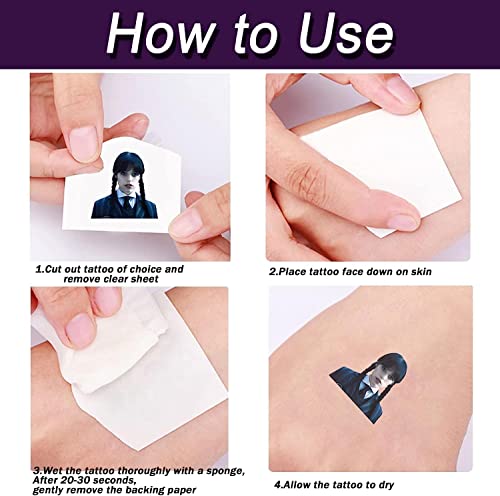 How to Use

1.Cut out tattoo of choice and remove clear sheet

2.Place tattoo face down on skin

3.Wet the tattoo thoroughly with a sponge, After 20-30 seconds, gently remove the backing paper

4.Allow the tattoo to dry