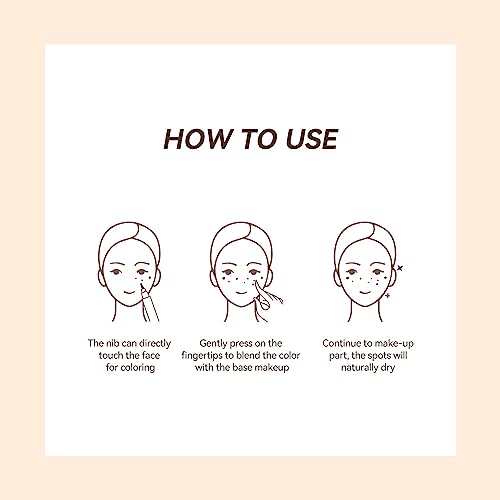 HOW TO USE

The nib can directly touch the face for coloring

Gently press on the fingertips to blend the color with the base makeup

Continue to make-up part, the spots will naturally dry