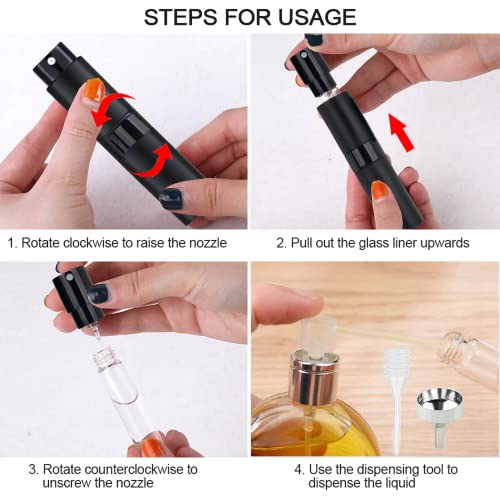 STEPS FOR USAGE

1. Rotate clockwise to raise the nozzle

2. Pull out the glass liner upwards

3. Rotate counterclockwise to unscrew the nozzle

4. Use the dispensing tool to dispense the liquid