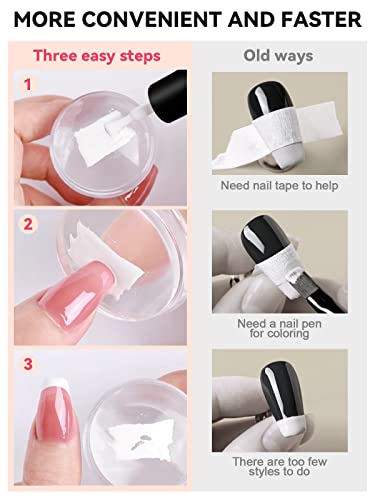 MORE CONVENIENT AND FASTER

Three easy steps

1

2

3

Old ways

Need nail tape to help

Need a nail pen for coloring

There are too few styles to do