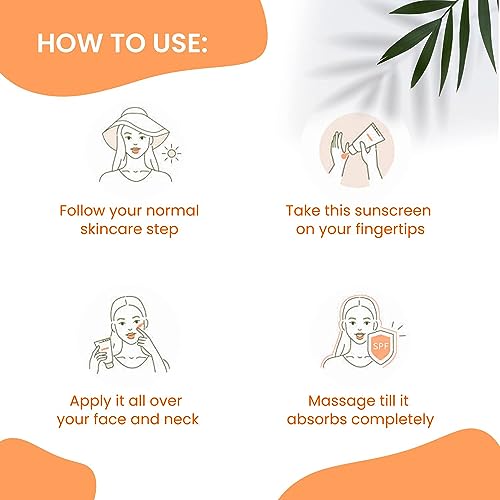 HOW TO USE:

Follow your normal skincare step

Take this sunscreen on your fingertips

Apply it all over your face and neck

SPF

Massage till it absorbs completely