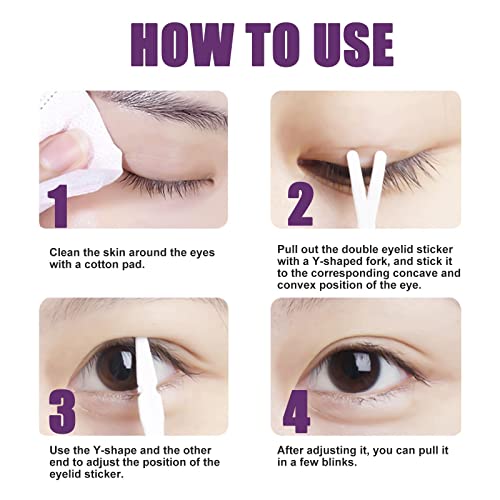 HOW TO USE

1

Clean the skin around the eyes with a cotton pad.

2

Pull out the double eyelid sticker with a Y-shaped fork, and stick it to the corresponding concave and convex position of the eye.

3

Use the Y-shape and the other end to adjust the position of the eyelid sticker.

4

After adjusting it, you can pull it in a few blinks.