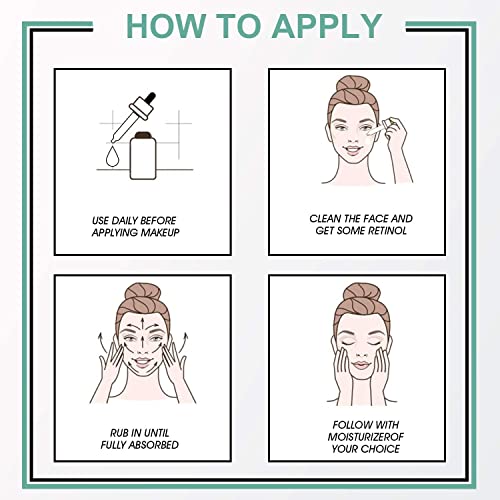 HOW TO APPLY

USE DAILY BEFORE APPLYING MAKEUP

CLEAN THE FACE AND GET SOME RETINOL

RUB IN UNTIL FULLY ABSORBED

FOLLOW WITH MOISTURIZEROF YOUR CHOICE