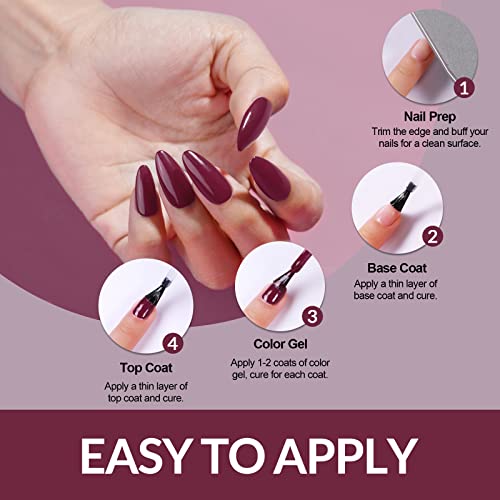 1
Nail Prep
Trim the edge and buff your nails for a clean surface.

2
Base Coat
Apply a thin layer of base coat and cure.

3
Color Gel
Apply 1-2 coats of color gel, cure for each coat.

4
Top Coat
Apply a thin layer of top coat and cure.

EASY TO APPLY