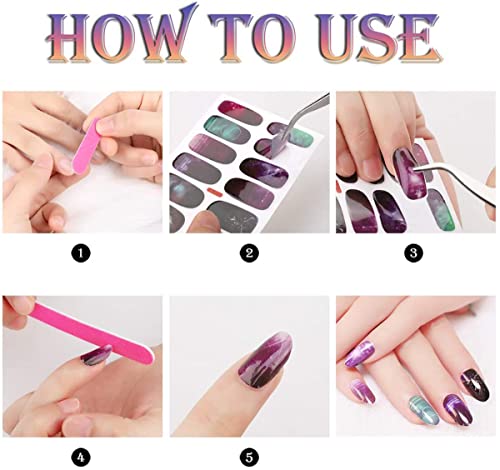 HOW TO USE

1

2

3

4

5