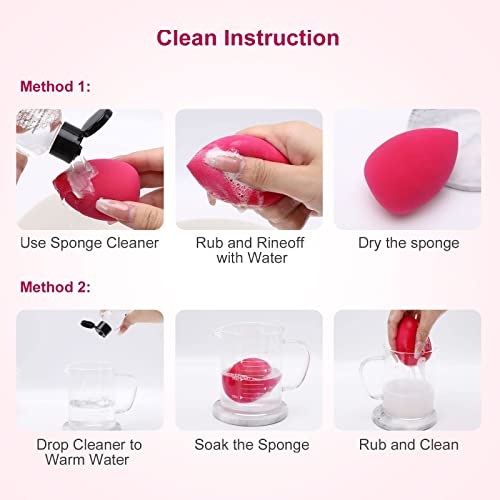 Clean Instruction

Method 1:

Use Sponge Cleaner

Rub and Rineoff with Water

Dry the sponge

Method 2:

Drop Cleaner to Warm Water

Soak the Sponge

Rub and Clean