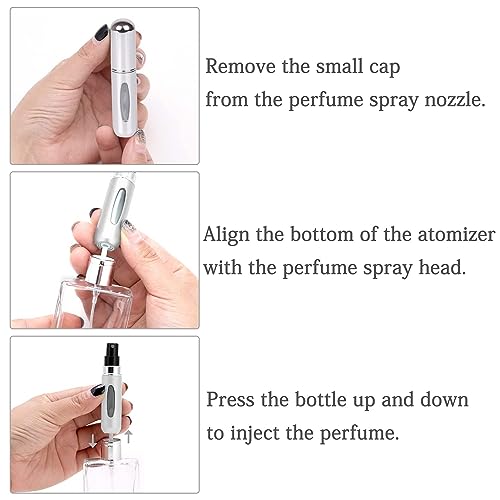 Remove the small cap
from the perfume spray nozzle.

Align the bottom of the atomizer
with the perfume spray head.

Press the bottle up and down
to inject the perfume.