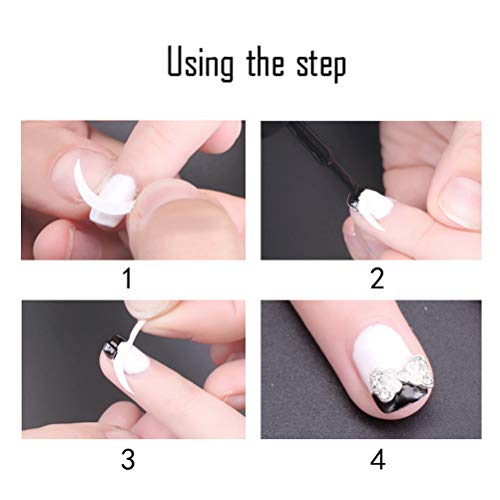 Using the step

1

2

3

4