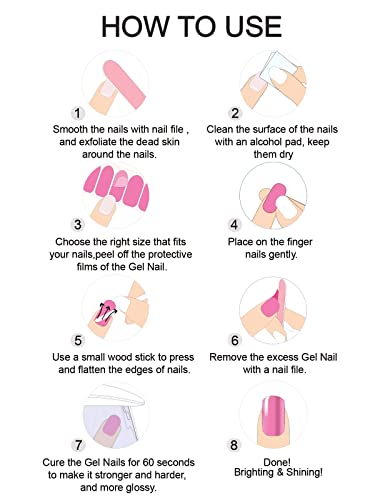 HOW TO USE

1
Smooth the nails with nail file , and exfoliate the dead skin around the nails.

2
Clean the surface of the nails with an alcohol pad, keep them dry

3
Choose the right size that fits your nails,peel off the protective films of the Gel Nail.

4
Place on the finger nails gently.

5
Use a small wood stick to press and flatten the edges of nails.

6
Remove the excess Gel Nail with a nail file.

7
Cure the Gel Nails for 60 seconds to make it stronger and harder, and more glossy.

8
Done!
Brighting & Shining!