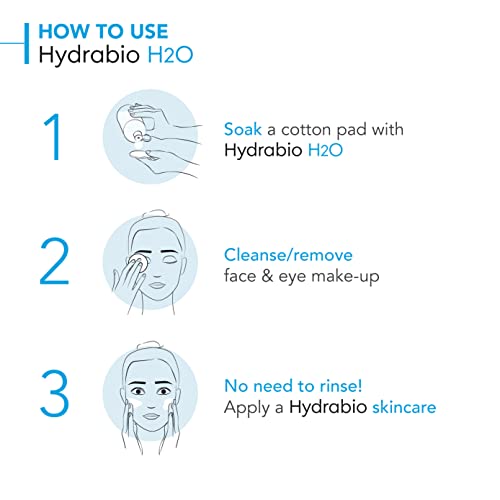 HOW TO USE
Hydrabio H2O

1

Soak a cotton pad with Hydrabio H2O

2

Cleanse/remove face & eye make-up

3

No need to rinse! Apply a Hydrabio skincare