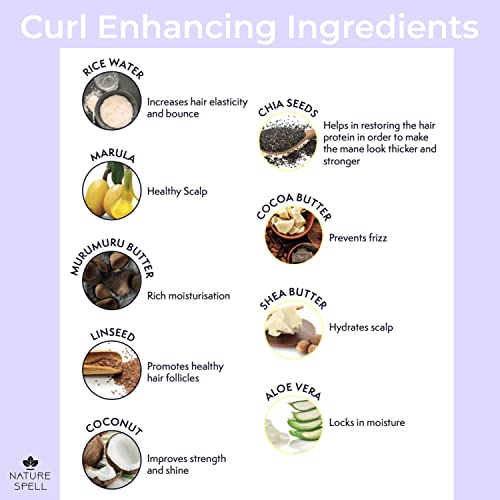 Curl Enhancing Ingredients

RICE WATER
Increases hair elasticity and bounce

MARULA
Healthy Scalp

MURUMURU BUTTER
Rich moisturisation

LINSEED
Promotes healthy hair follicles

COCONUT
Improves strength and shine

CHIA SEEDS
Helps in restoring the hair protein in order to make the mane look thicker and stronger

COCOA BUTTER
Prevents frizz

SHEA BUTTER
Hydrates scalp

ALOE VERA
Locks in moisture

NATURE SPELL