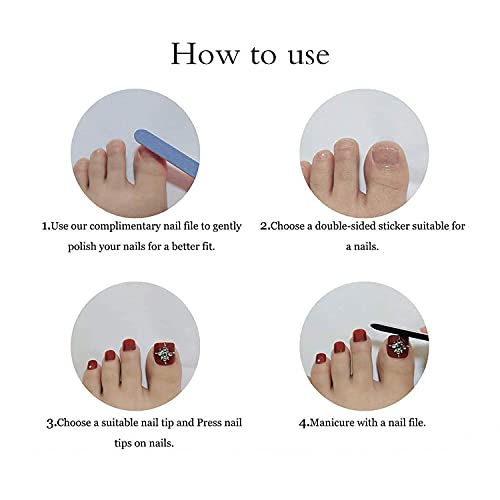 How to use

1.Use our complimentary nail file to gently polish your nails for a better fit.

2.Choose a double-sided sticker suitable for a nails.

3.Choose a suitable nail tip and Press nail tips on nails.

4.Manicure with a nail file.