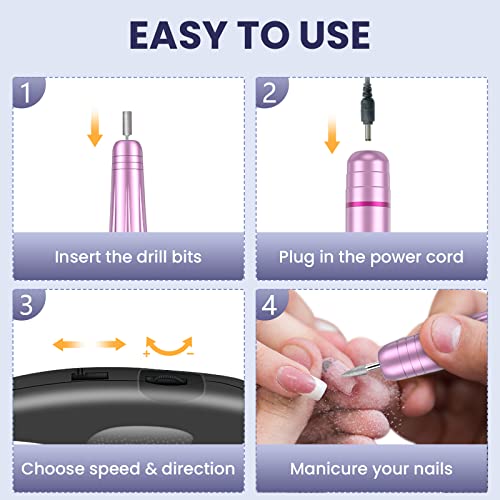 EASY TO USE

1

Insert the drill bits

2

Plug in the power cord

3

+ -

Choose speed & direction

4

Manicure your nails