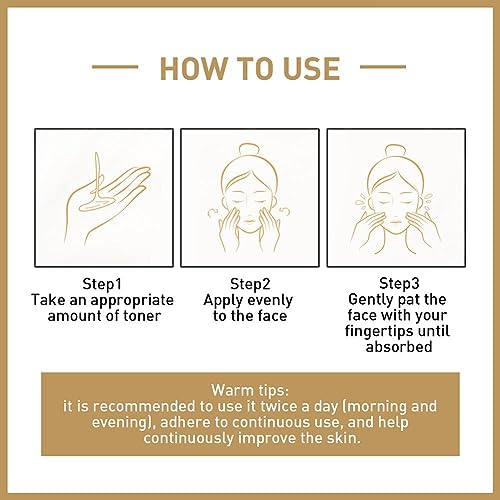 HOW TO USE

Step1
Take an appropriate amount of toner

Step2
Apply evenly to the face

Step3
Gently pat the face with your fingertips until absorbed

Warm tips:
it is recommended to use it twice a day (morning and evening), adhere to continuous use, and help continuously improve the skin.