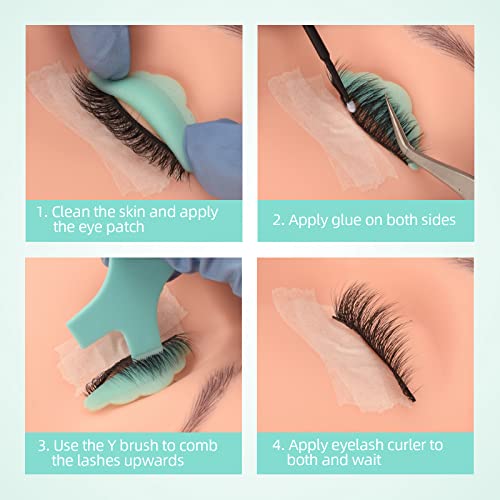 1. Clean the skin and apply the eye patch

2. Apply glue on both sides

3. Use the Y brush to comb the lashes upwards

4. Apply eyelash curler to both and wait