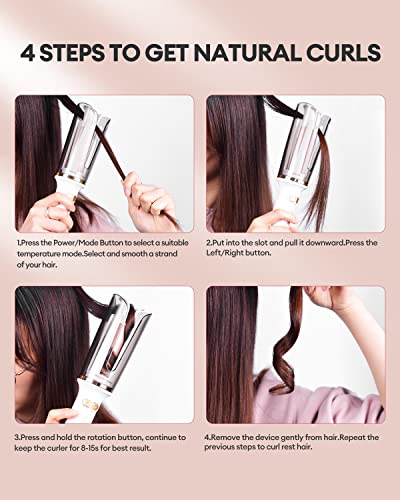 4 STEPS TO GET NATURAL CURLS

1.Press the Power/Mode Button to select a suitable temperature mode.Select and smooth a strand of your hair.

2.Put into the slot and pull it downward.Press the Left/Right button.

3.Press and hold the rotation button, continue to keep the curler for 8-15s for best result.

4.Remove the device gently from hair.Repeat the previous steps to curl rest hair.