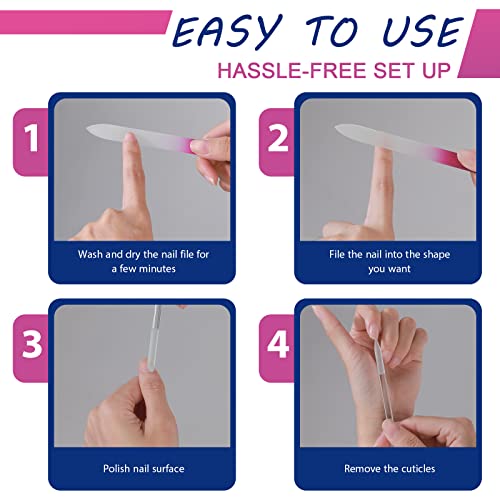 EASY TO USE
HASSLE-FREE SET UP

1
Wash and dry the nail file for a few minutes

2
File the nail into the shape you want

3
Polish nail surface

4
Remove the cuticles