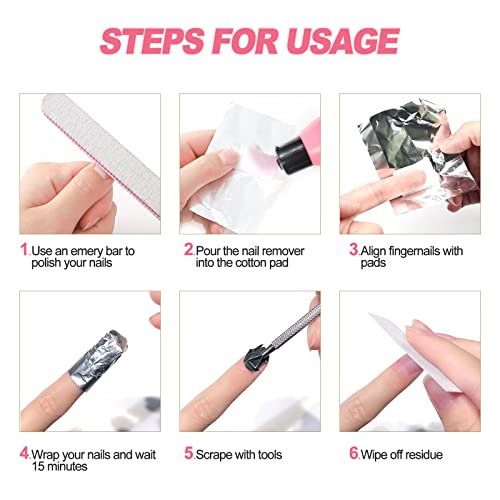 STEPS FOR USAGE

1.Use an emery bar to polish your nails

2.Pour the nail remover into the cotton pad

3.Align fingernails with pads

4.Wrap your nails and wait 15 minutes

5.Scrape with tools

6.Wipe off residue