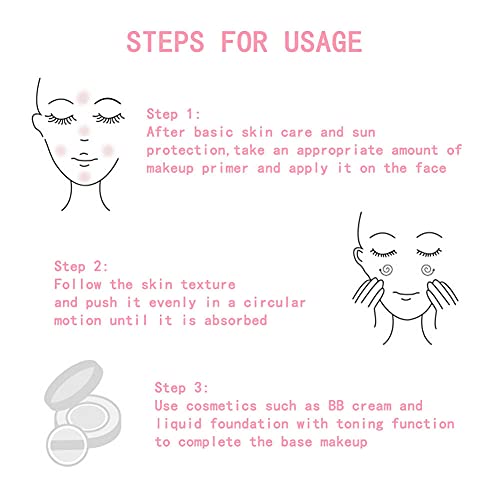 STEPS FOR USAGE

Step 1:
After basic skin care and sun protection,take an appropriate amount of makeup primer and apply it on the face

Step 2:
Follow the skin texture and push it evenly in a circular motion until it is absorbed

Step 3:
Use cosmetics such as BB cream and liquid foundation with toning function to complete the base makeup