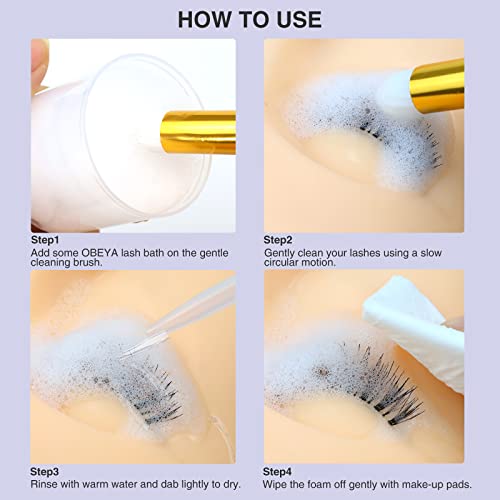 HOW TO USE

Step1
Add some OBEYA lash bath on the gentle cleaning brush.

Step2
Gently clean your lashes using a slow circular motion.

Step3
Rinse with warm water and dab lightly to dry.

Step4
Wipe the foam off gently with make-up pads.