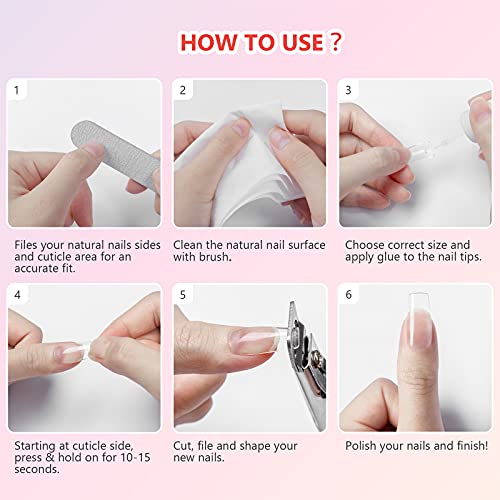 HOW TO USE ?

1

Files your natural nails sides and cuticle area for an accurate fit.

2

Clean the natural nail surface with brush.

3

Choose correct size and apply glue to the nail tips.

4

Starting at cuticle side, press & hold on for 10-15 seconds.

5

Cut, file and shape your new nails.

6

Polish your nails and finish!