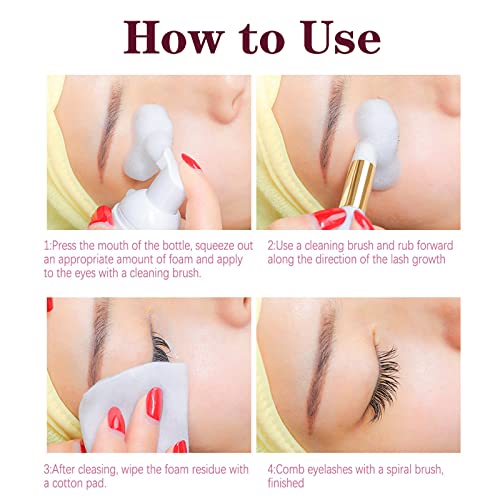 How to Use

1:Press the mouth of the bottle, squeeze out an appropriate amount of foam and apply to the eyes with a cleaning brush.

2:Use a cleaning brush and rub forward along the direction of the lash growth

3:After cleasing, wipe the foam residue with a cotton pad.

4:Comb eyelashes with a spiral brush, finished