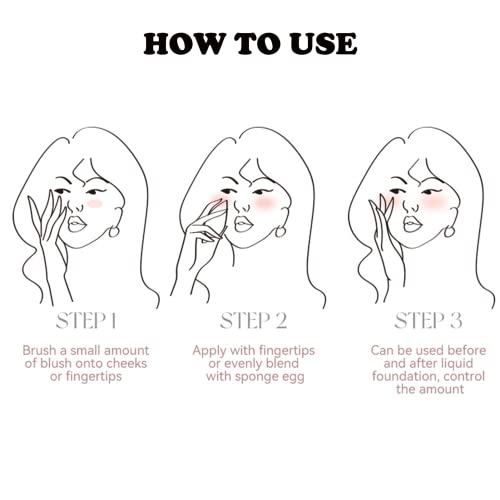 HOW TO USE

STEP 1

Brush a small amount of blush onto cheeks or fingertips

STEP 2

Apply with fingertips or evenly blend with sponge egg

STEP 3

Can be used before and after liquid foundation, control the amount