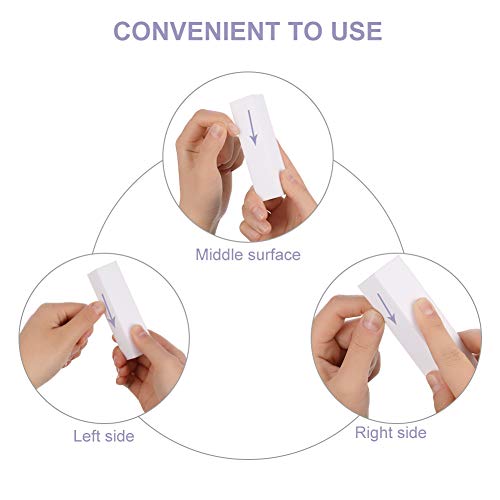 CONVENIENT TO USE

Middle surface

Left side

Right side