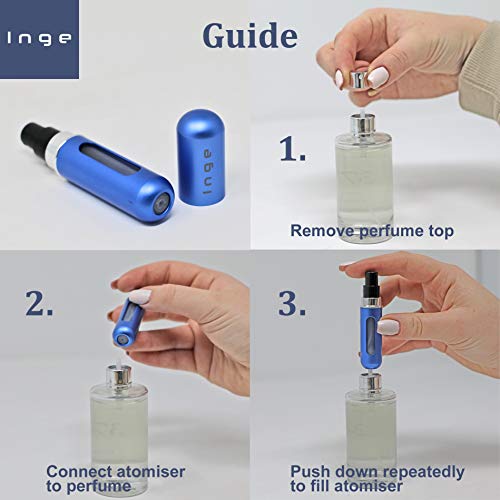 Inge

Guide

Inge

1.

Remove perfume top

2.

Connect atomiser to perfume

3.

Push down repeatedly to fill atomiser